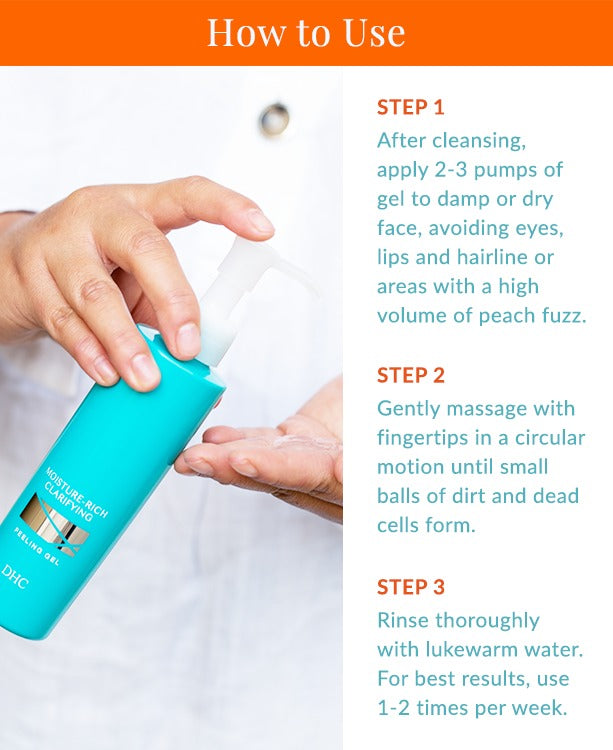 How to Use

MOISTURE-RICH CLARIFYING
PEELING GEL
DHC

STEP 1
After cleansing, apply 2-3 pumps of gel to damp or dry face, avoiding eyes, lips and hairline or areas with a high volume of peach fuzz.

STEP 2
Gently massage with fingertips in a circular motion until small balls of dirt and dead cells form.

STEP 3
Rinse thoroughly with lukewarm water. For best results, use 1-2 times per week.