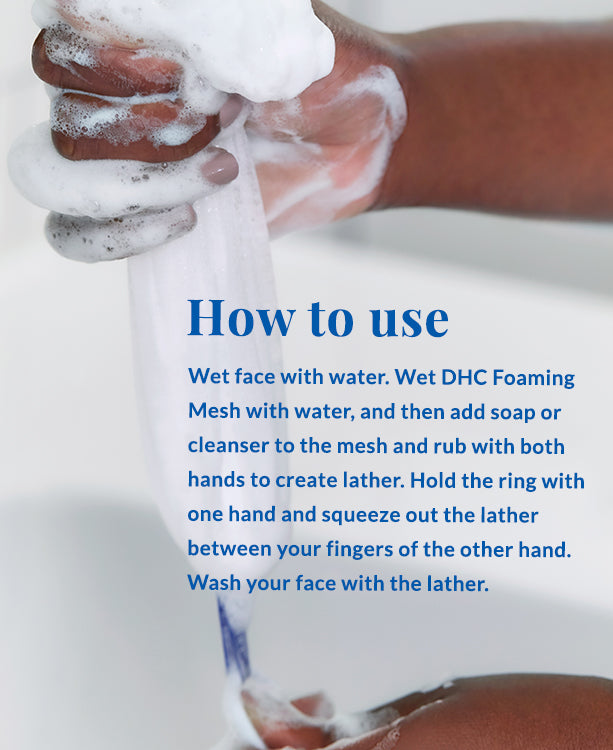 How to use

Wet face with water. Wet DHC Foaming Mesh with water, and then add soap or cleanser to the mesh and rub with both hands to create lather. Hold the ring with one hand and squeeze out the lather between your fingers of the other hand. Wash your face with the lather.